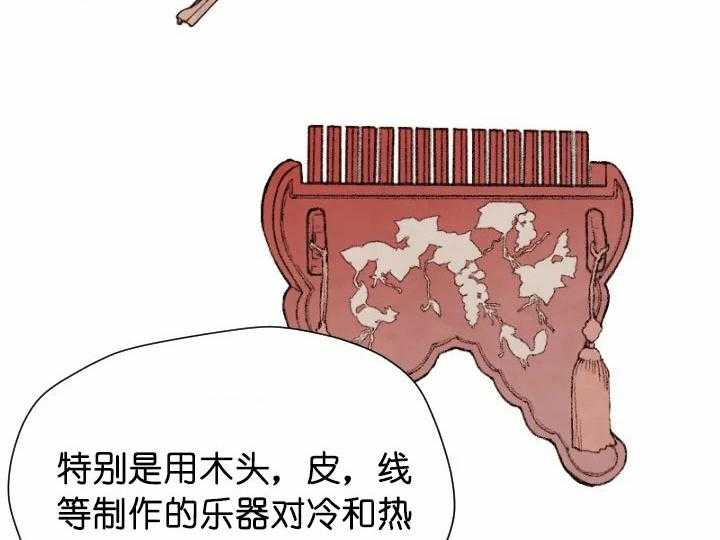 特别是用木头，皮，线等制作的乐器对冷和热