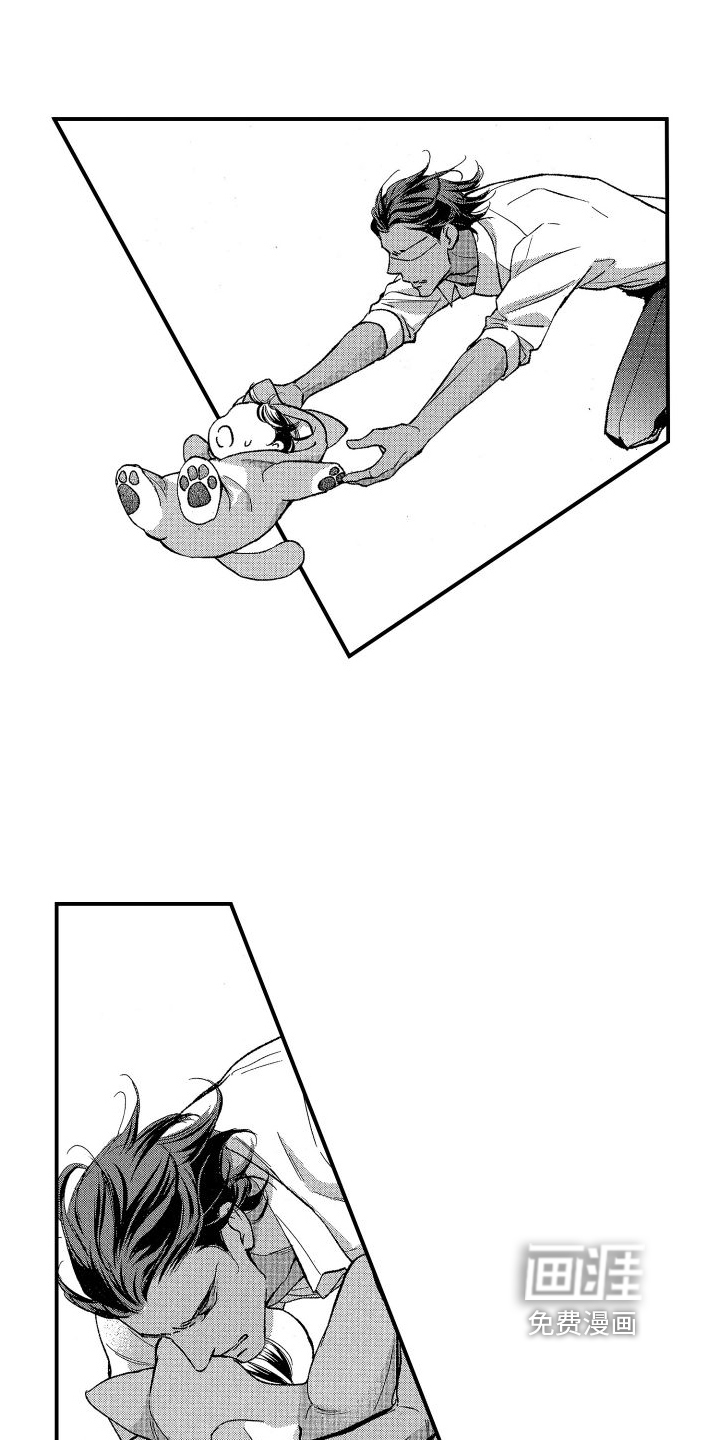 画涯
免费漫画