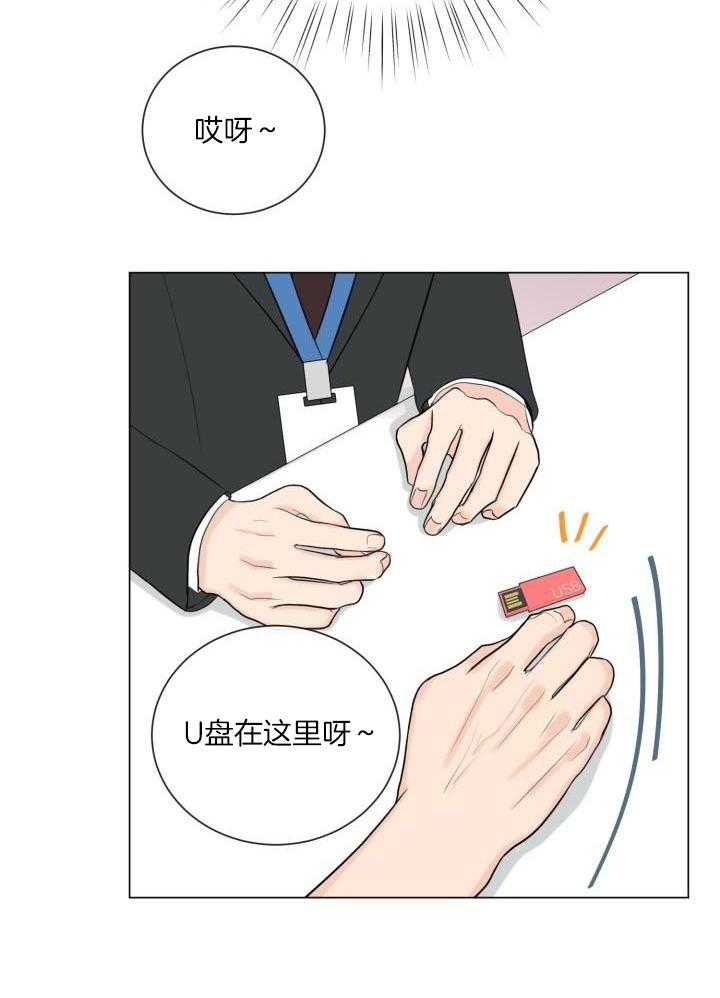 哎呀~

USB

U盘在这里呀~