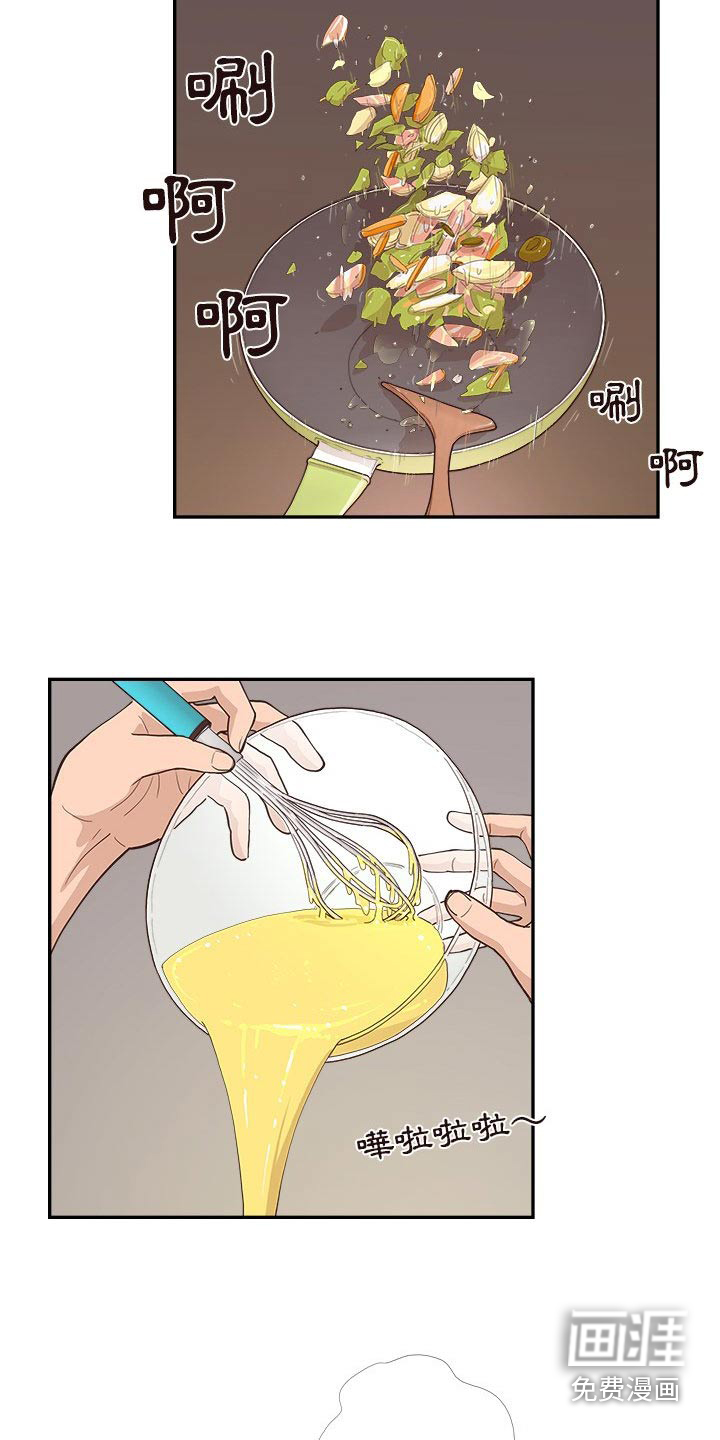 唰
啊
啊
唰
啊

嘩啦啦啦～

画涯
免费漫画