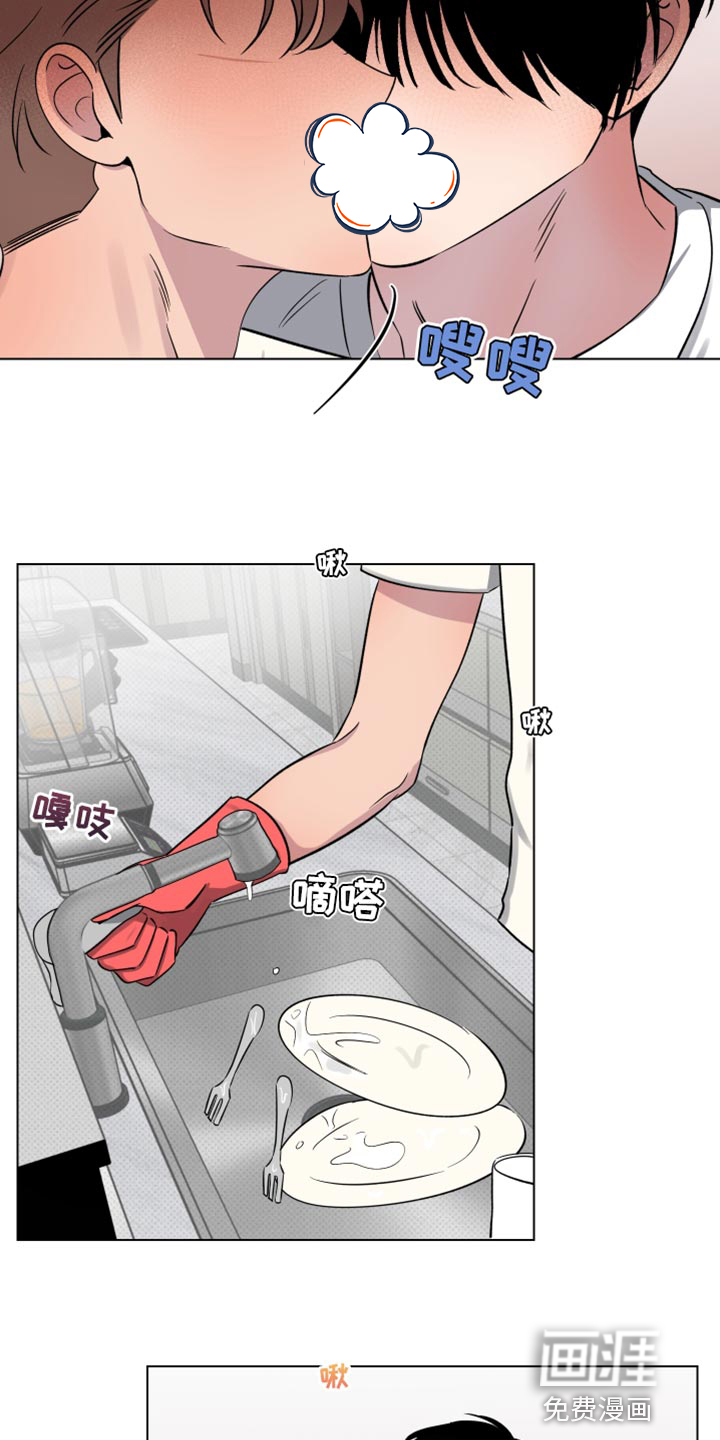 嗖嗖

啾

啾

嘎吱

嘀嗒

啾

画涯
免费漫画